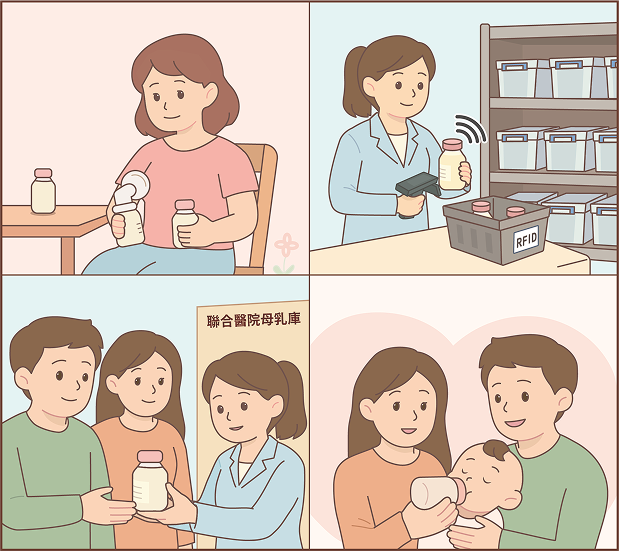 RFID

聯合醫院母乳庫